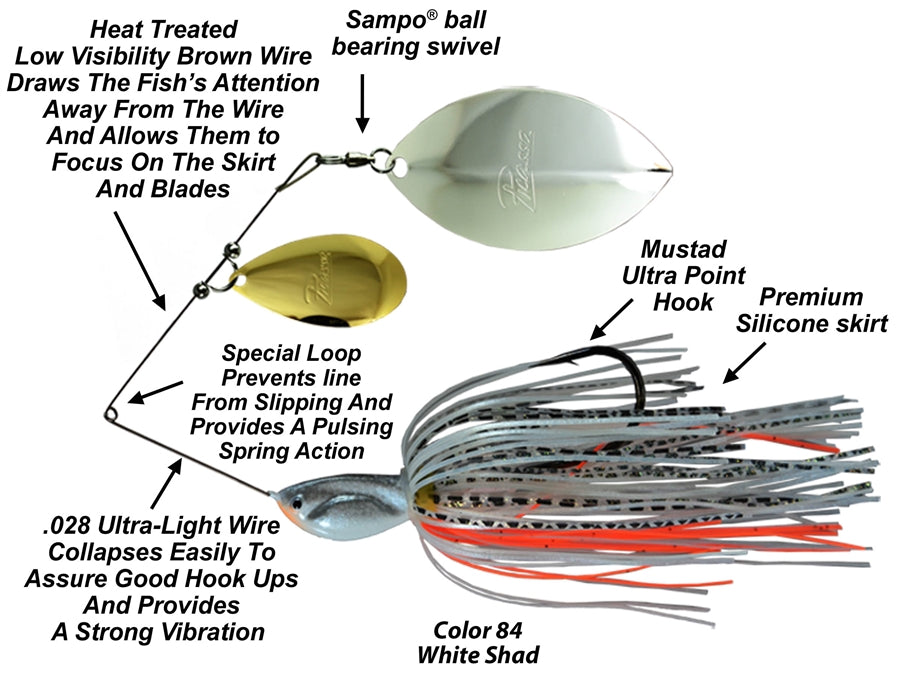 Heat Treated Low Visibility Brown Wire Draws The Fish's Attention Away From The Wire And Allows Them to Focus On The Skirt And Blades

Sampo® ball bearing swivel

Picasso

Picasso

Mustad Ultra Point Hook

Premium Silicone skirt

Special Loop Prevents line From Slipping And Provides A Pulsing Spring Action

.028 Ultra-Light Wire Collapses Easily To Assure Good Hook Ups And Provides A Strong Vibration

Color 84 White Shad